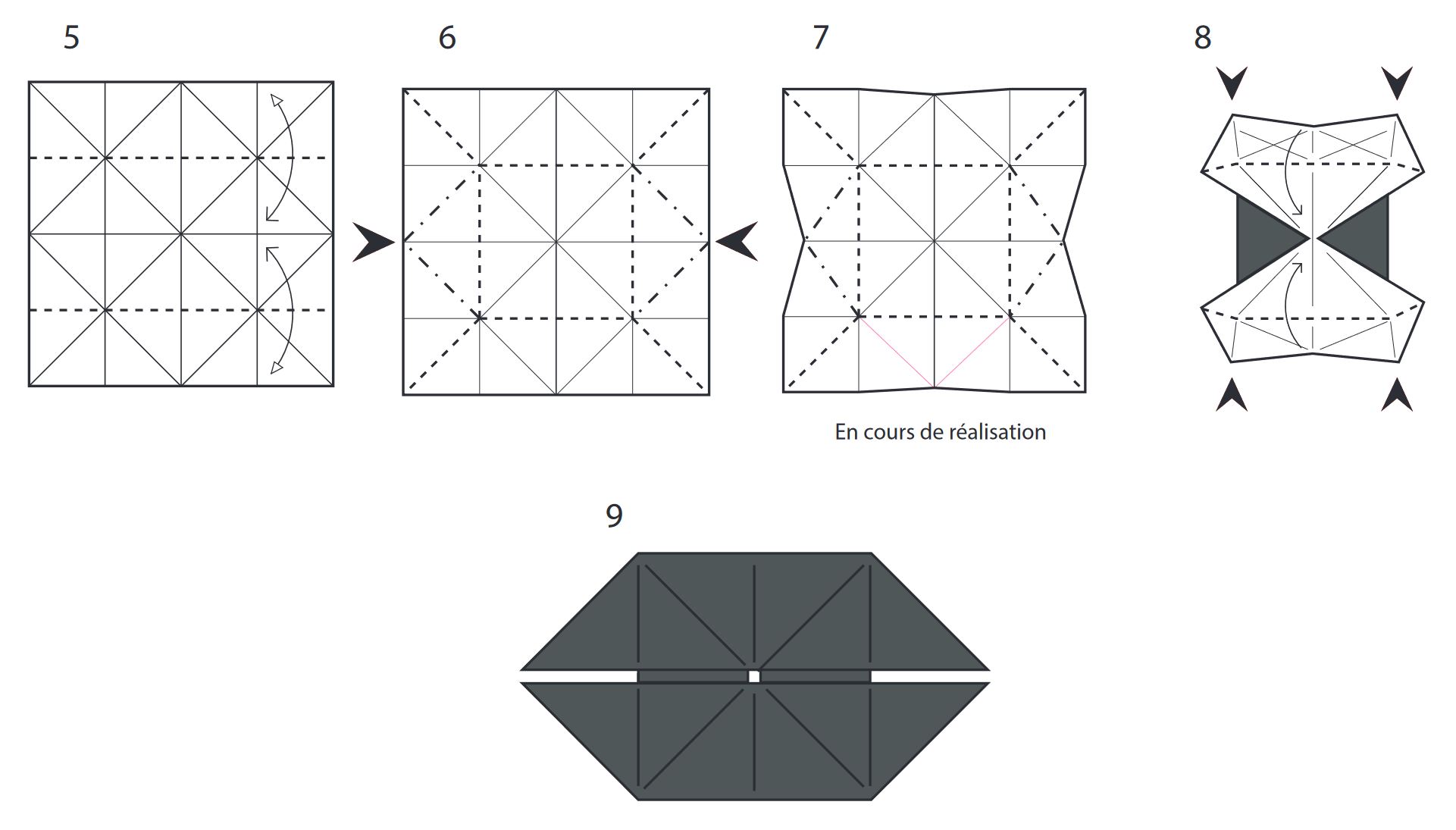 5

6

7

En cours de réalisation

8

9